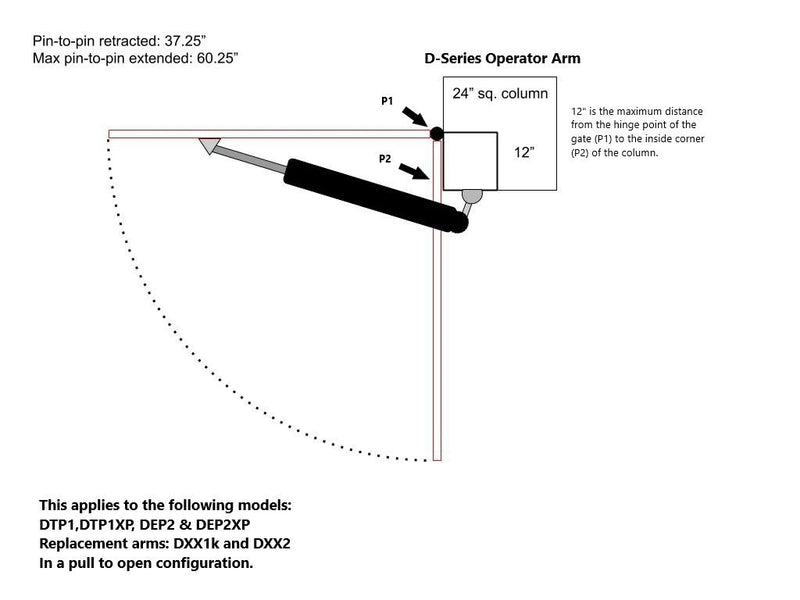 Pin-to-pin retracted: 37.25”
Max pin-to-pin extended: 60.25”

D-Series Operator Arm

24” sq. column

P1

P2

12”

12" is the maximum distance from the hinge point of the gate (P1) to the inside corner (P2) of the column.

This applies to the following models:
DTP1,DTP1XP, DEP2 & DEP2XP
Replacement arms: DXX1k and DXX2
In a pull to open configuration.